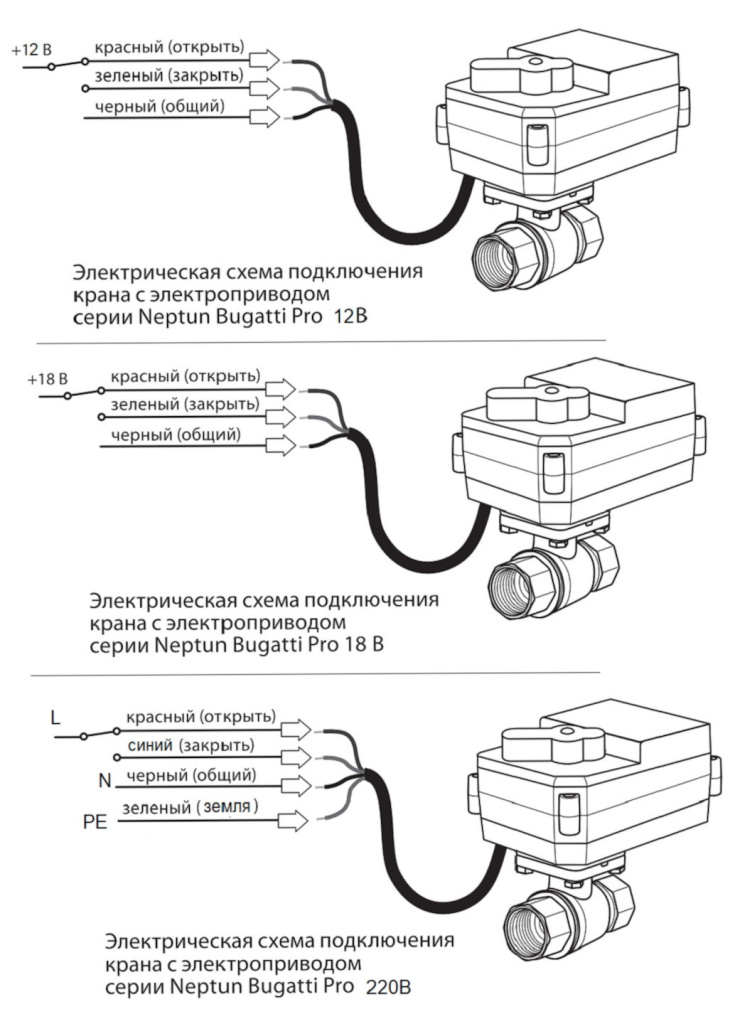 +12 В
красный (открыть)
зеленый (закрыть)
черный (общий)

Электрическая схема подключения крана с электроприводом серии Neptun Bugatti Pro 12В

+18 В
красный (открыть)
зеленый (закрыть)
черный (общий)

Электрическая схема подключения крана с электроприводом серии Neptun Bugatti Pro 18 В

L
красный (открыть)
синий (закрыть)
N
черный (общий)
PE
зеленый (земля)

Электрическая схема подключения крана с электроприводом серии Neptun Bugatti Pro 220В